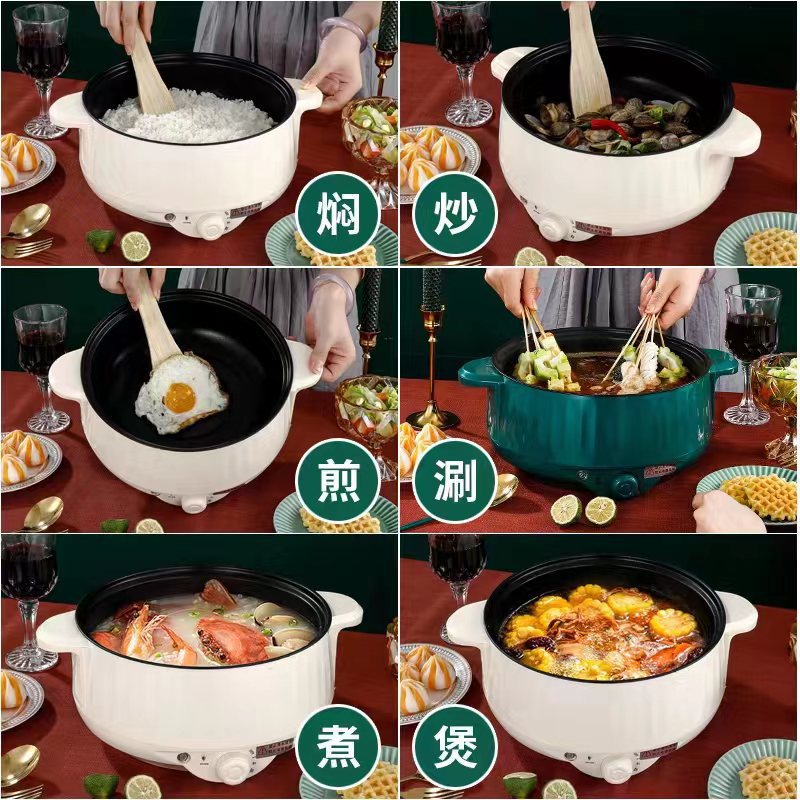 焖

炒

煎

涮

煮

煲